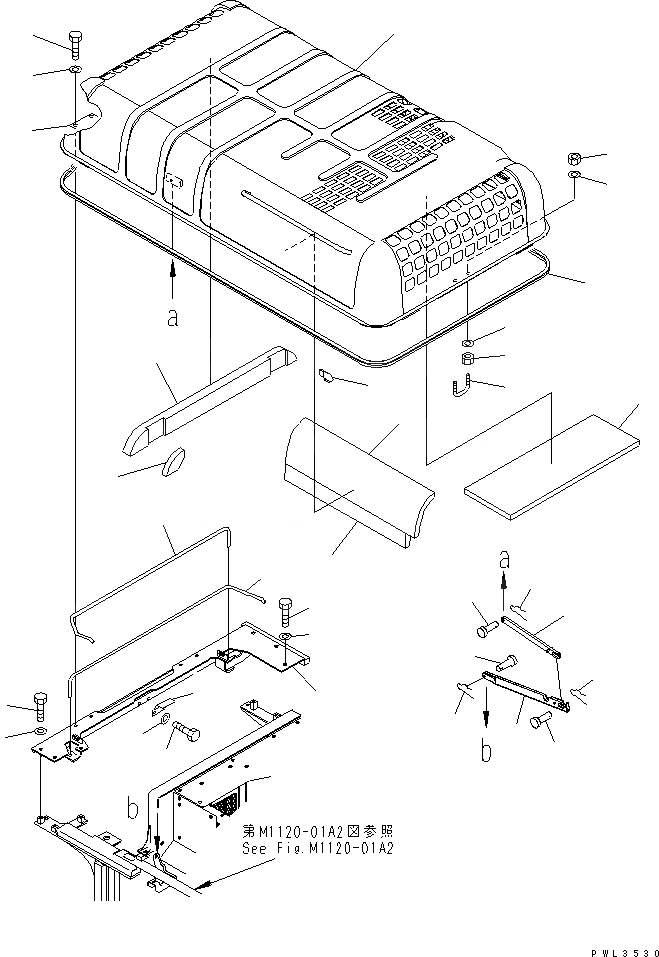 a

a

b

b

第M1120-01A2図参照
See Fig.M1120-01A2

PWL3530