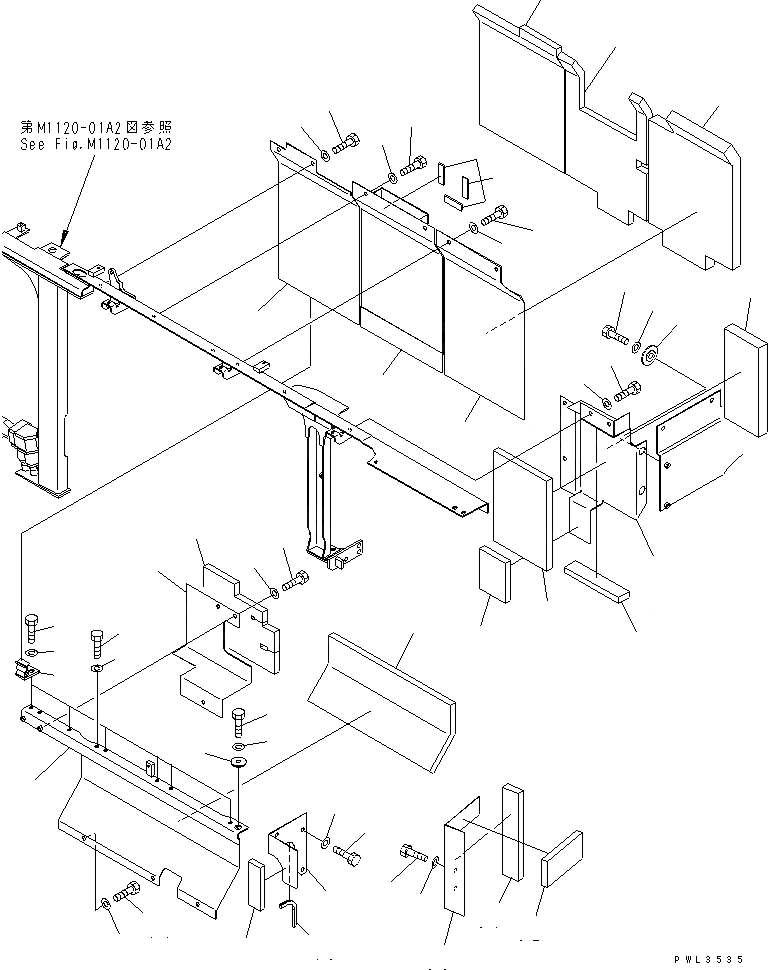 第M1120-01A2図参照
See Fig.M1120-01A2

PWL3535