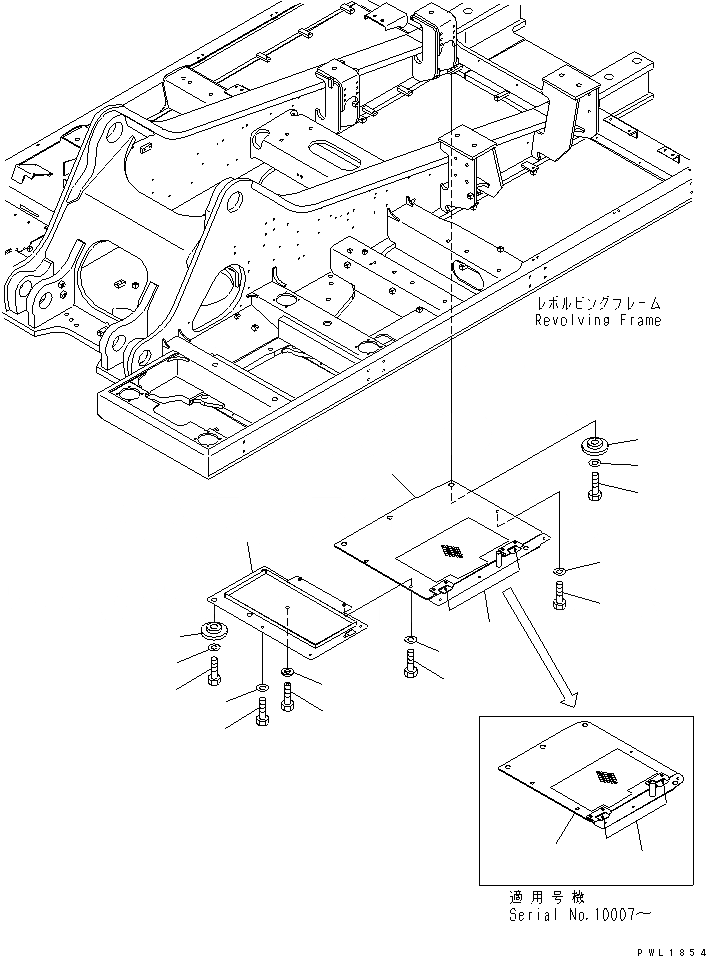 レボルビングフレーム
Revolving Frame

適用号機
Serial No.10007~

PWL1854