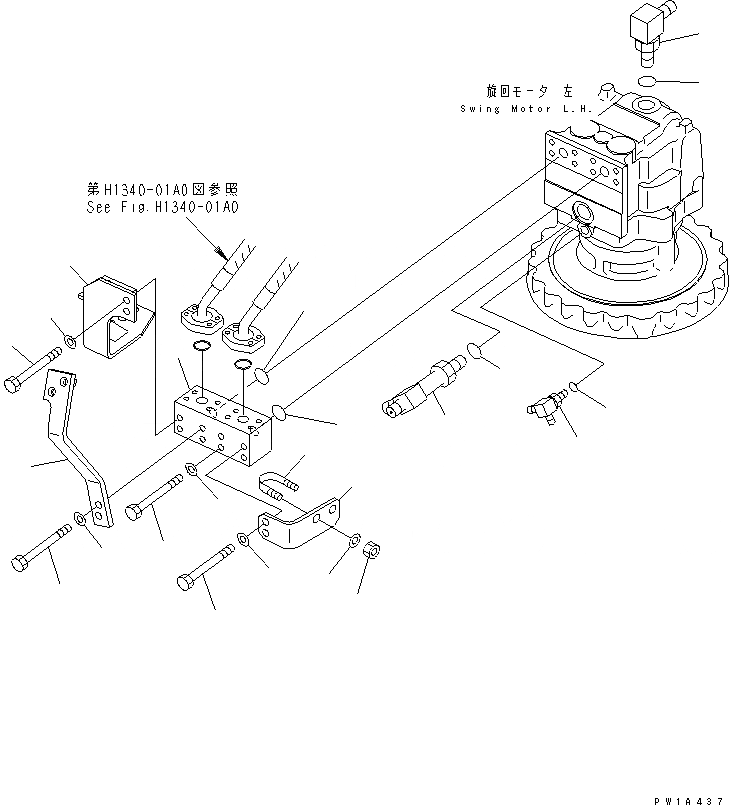 旋回モータ 左
Swing Motor L.H.

第H1340-01A0図参照
See Fig.H1340-01A0

PW1A437