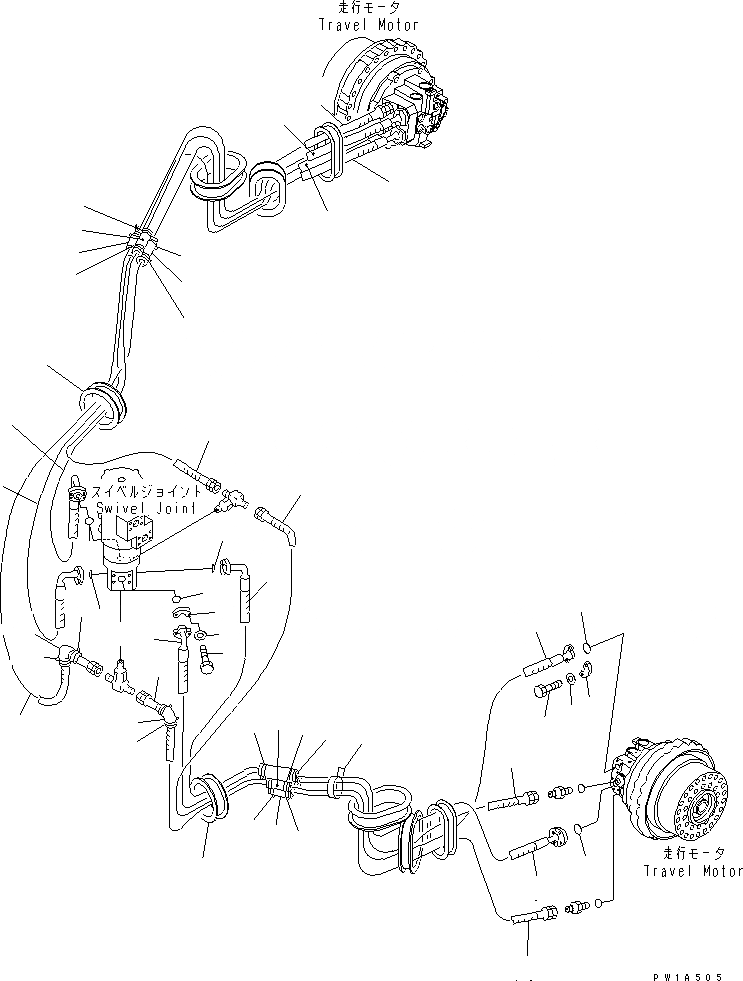 走行モータ
Travel Motor

スイベルジョイント
Swivel Joint

走行モータ
Travel Motor

PW1A505