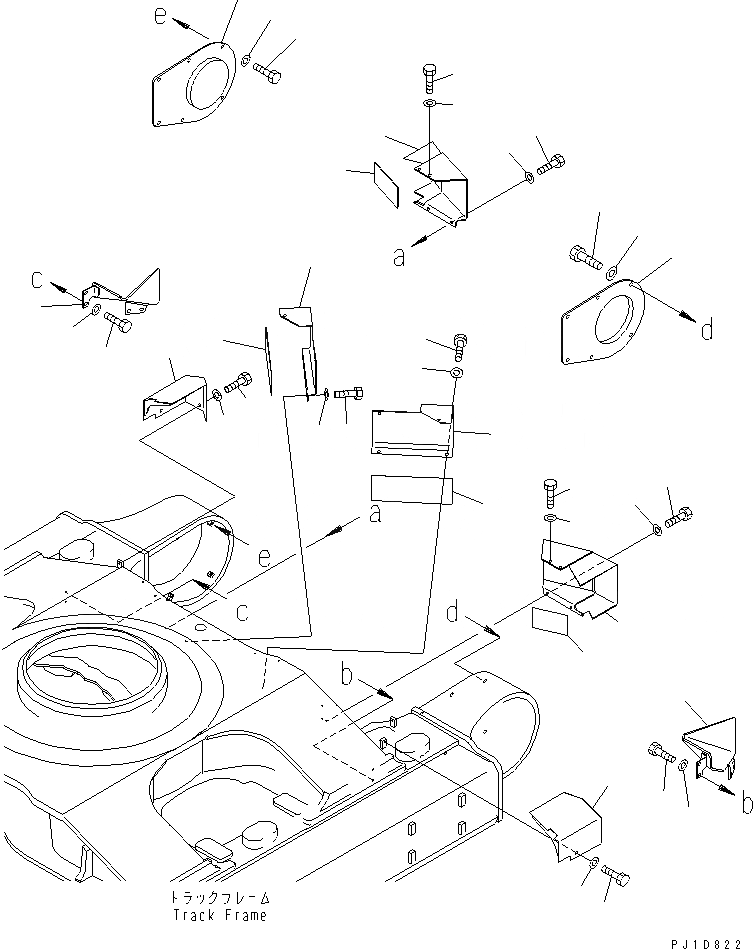 e
a
c
d
a
e
c
d
b
b
トラックフレーム
Track Frame
PJ1D822