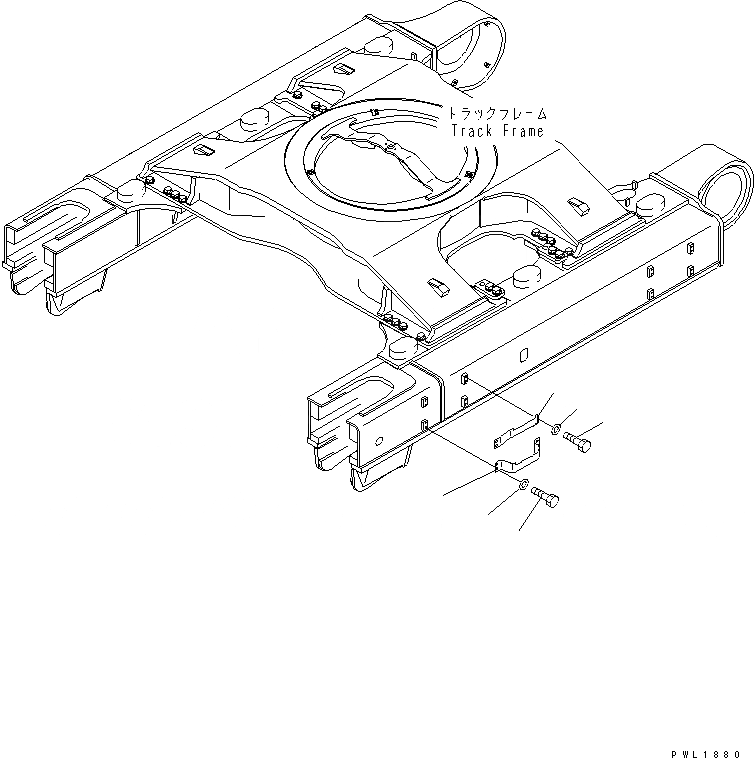 トラックフレーム
Track Frame

PWL1880