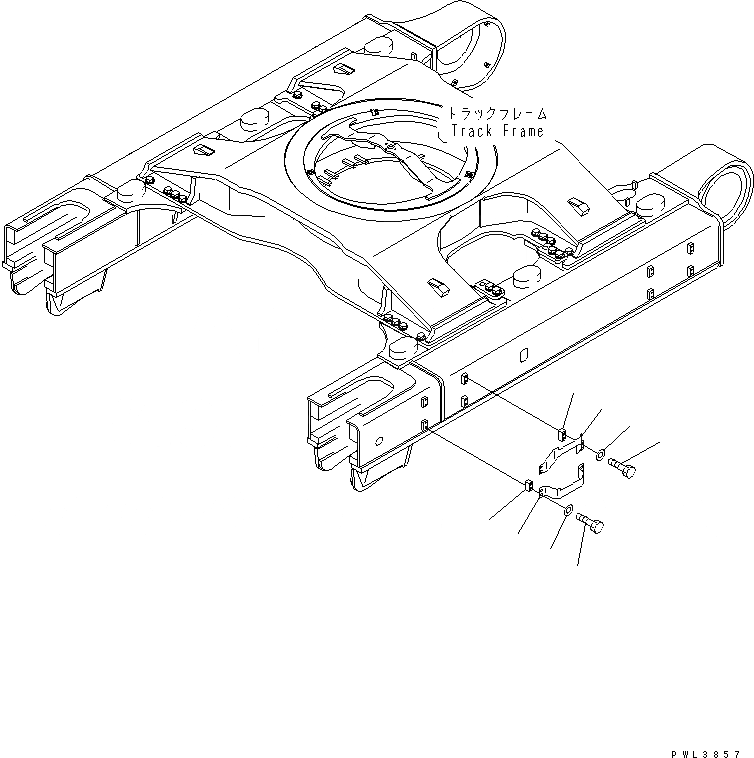 トラックフレーム
Track Frame

PWL3857