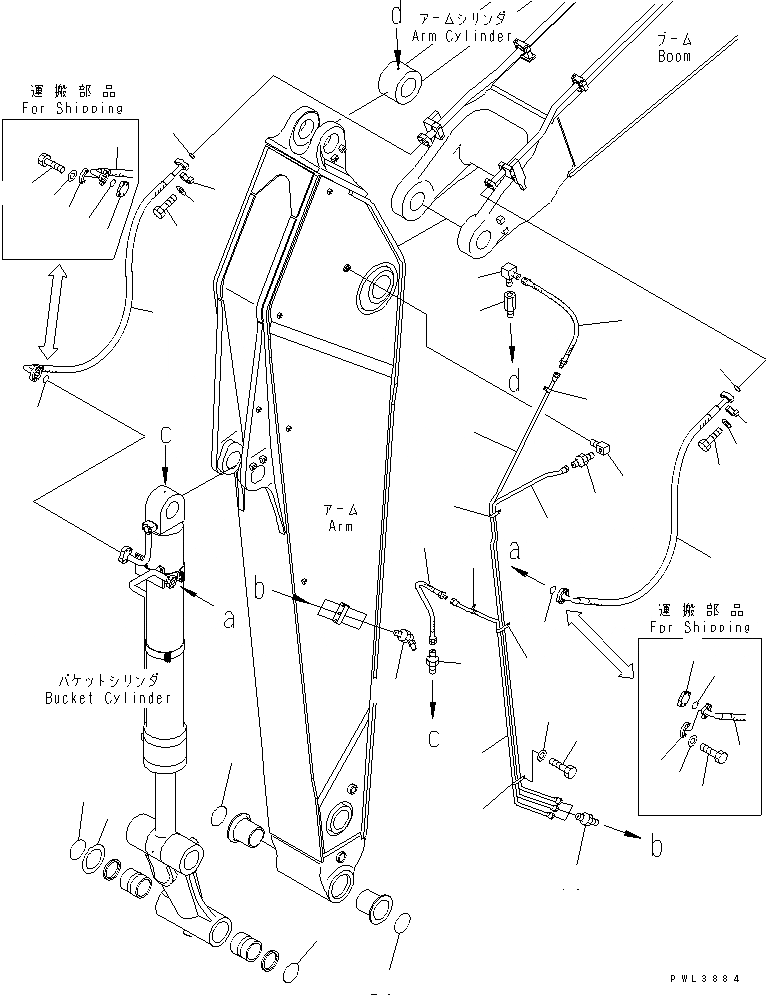 d
アームシリンダ
Arm Cylinder

ブーム
Boom

運搬部品
For Shipping

d

c

アーム
Arm

a

b

a

運搬部品
For Shipping

バケットシリンダ
Bucket Cylinder

c

b

PWL3884