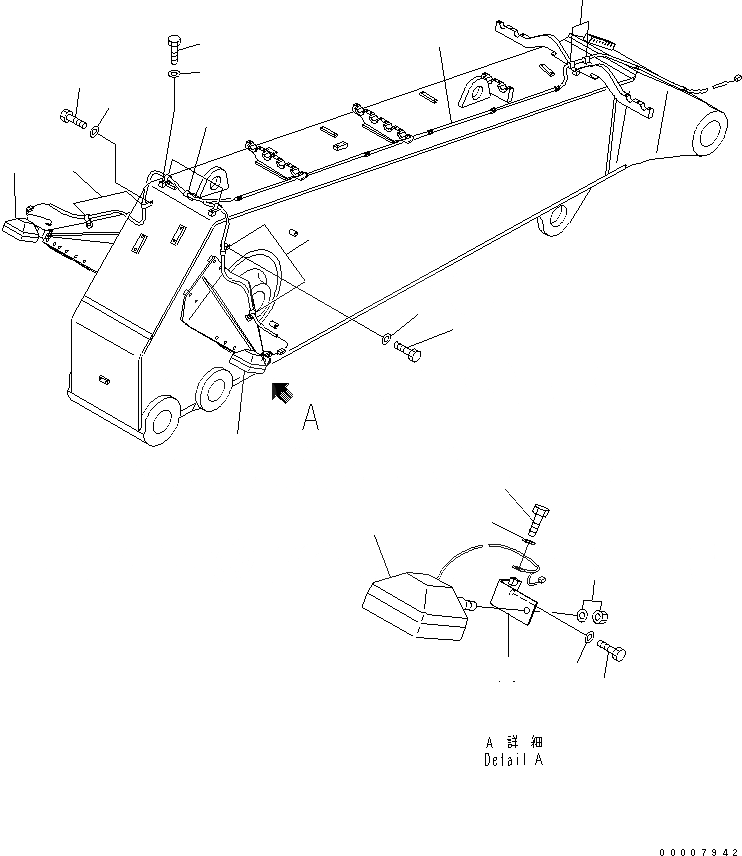 A

A 詳 細
Detail A

00007942