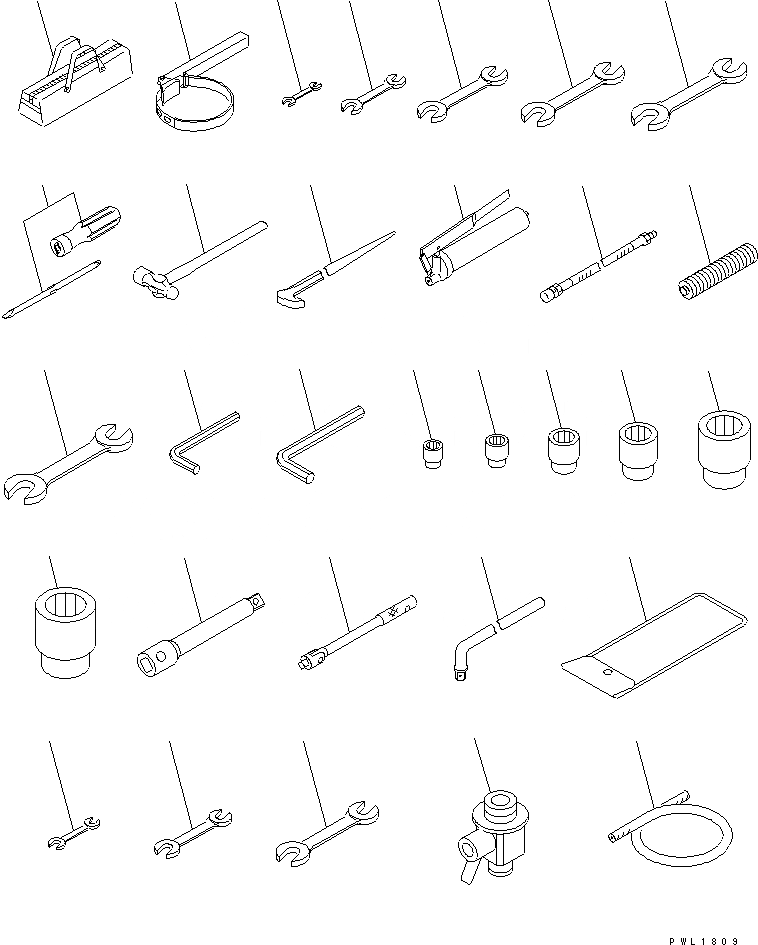 PWL1809