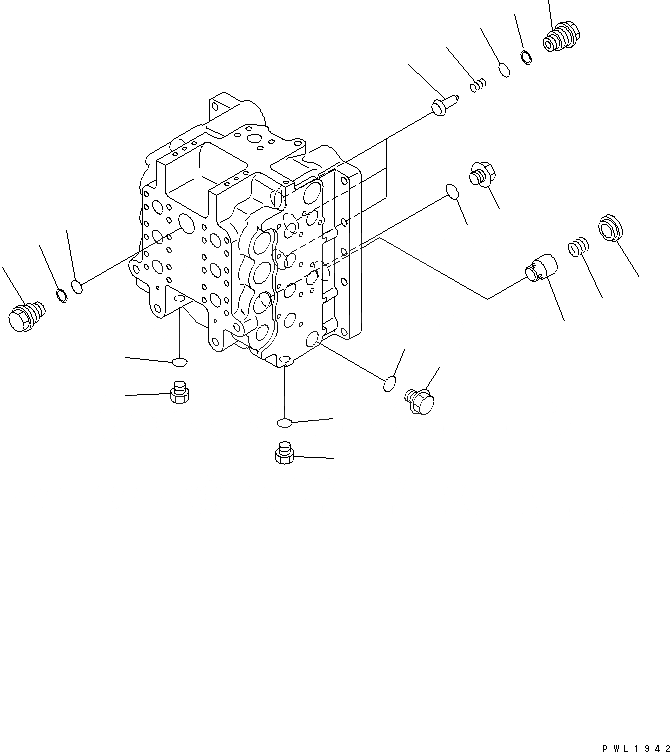 PWL1942