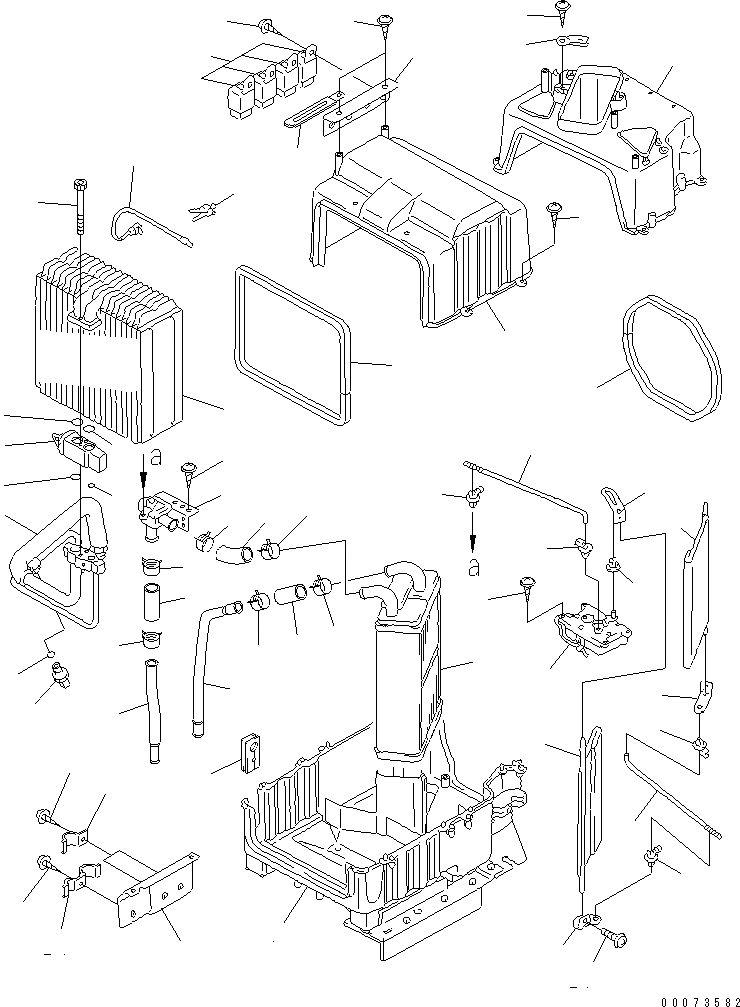 a

a

00073582