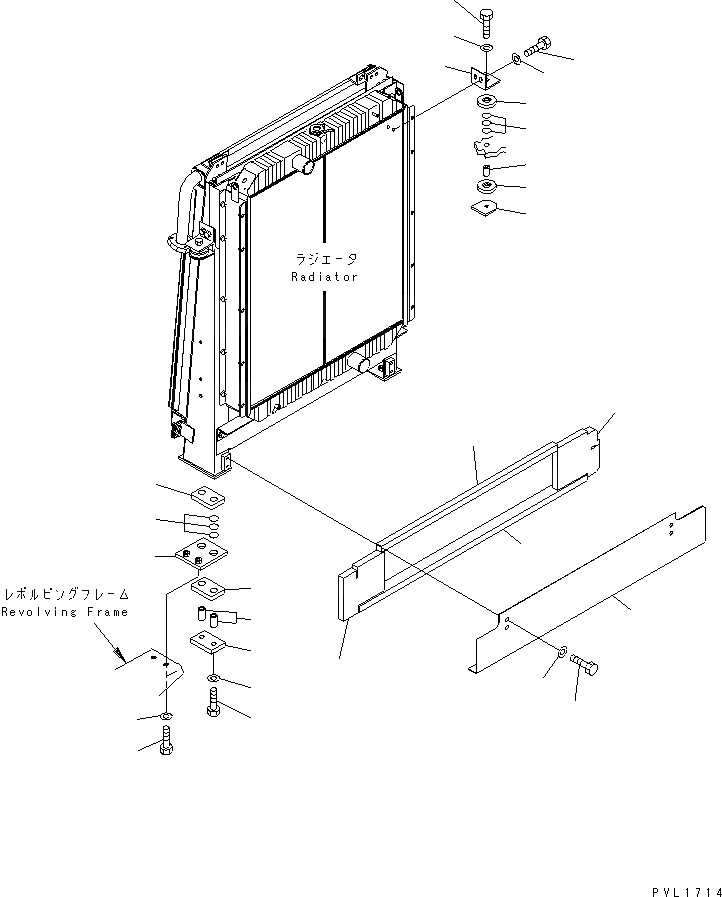 ラジエータ
Radiator

レボルビングフレーム
Revolving Frame

PVL1714