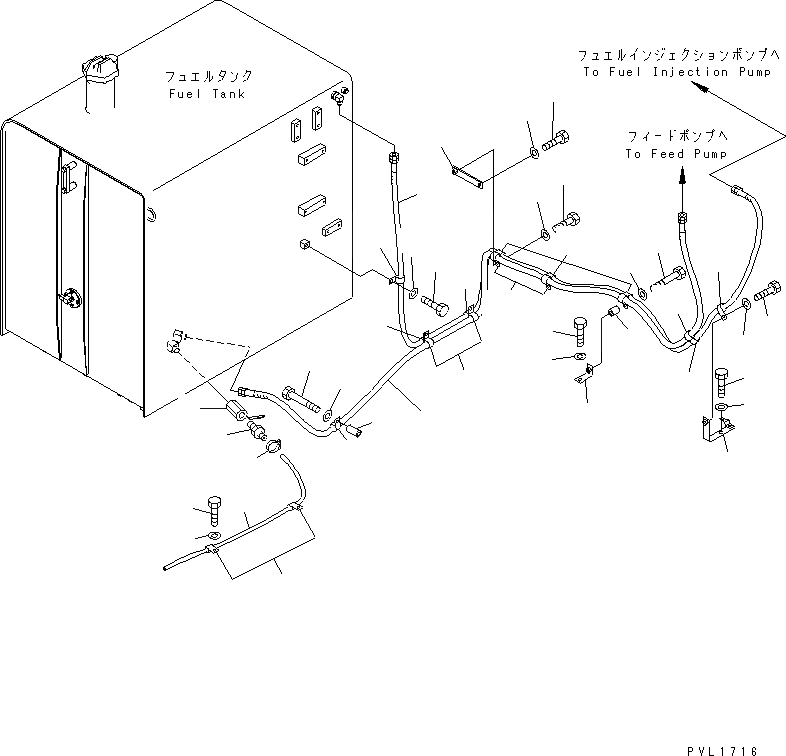 フュエルタンク
Fuel Tank

フュエルインジェクションポンプへ
To Fuel Injection Pump

フィードポンプへ
To Feed Pump

PVL1716