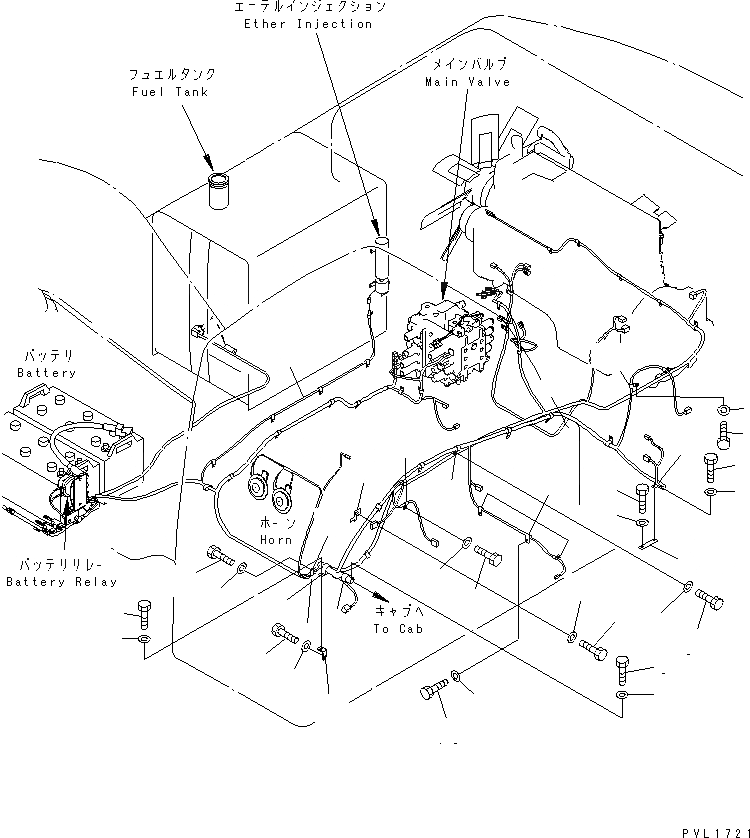 エーテルインジェクション
Ether Injection

フュエルタンク
Fuel Tank

メインバルブ
Main Valve

バッテリ
Battery

ホーン
Horn

バッテリリレー
Battery Relay

キャブへ
To Cab

PVL1721