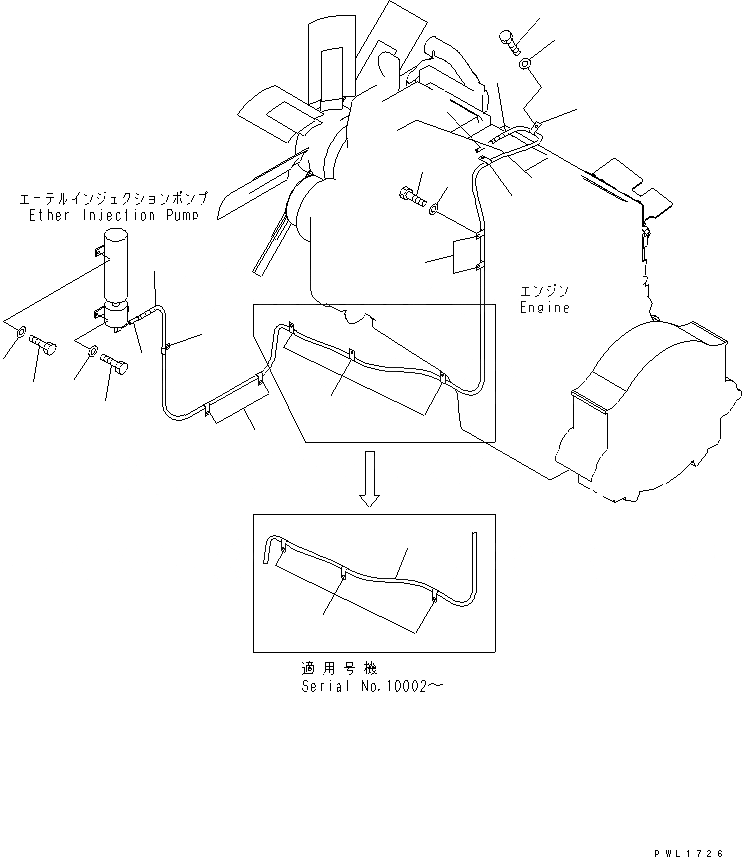 エーテルインジェクションポンプ
Ether Injection Pump

エンジン
Engine

適用号機
Serial No.10002～

PWL1726