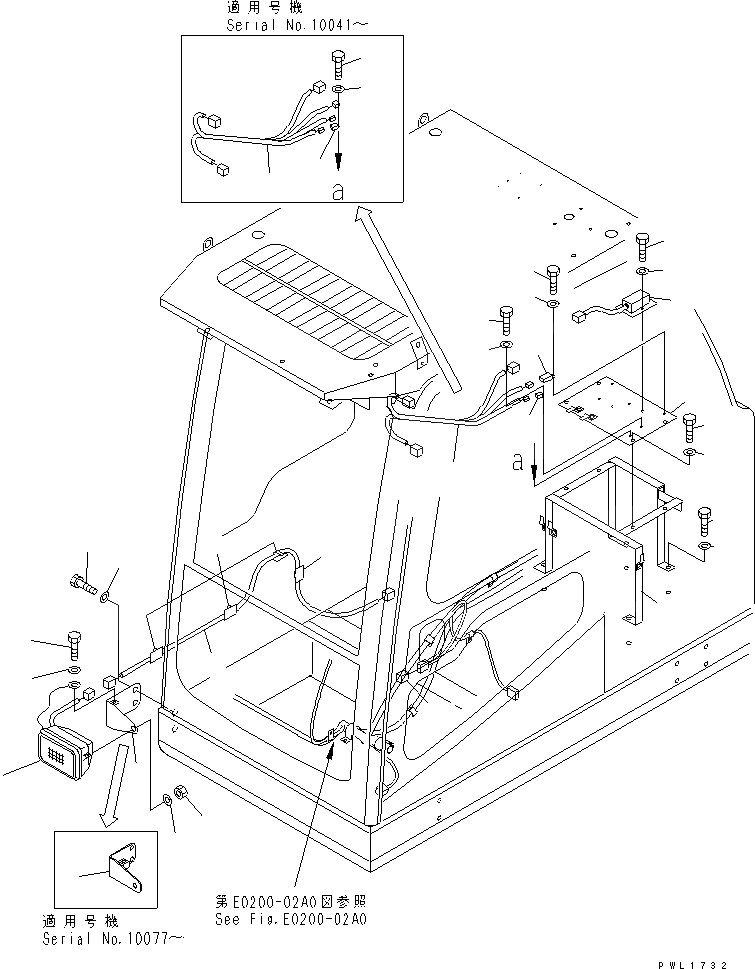 適用号機
Serial No.10041~

a

a

第E0200-02A0図参照
See Fig.E0200-02A0

適用号機
Serial No.10077~

PWL1732