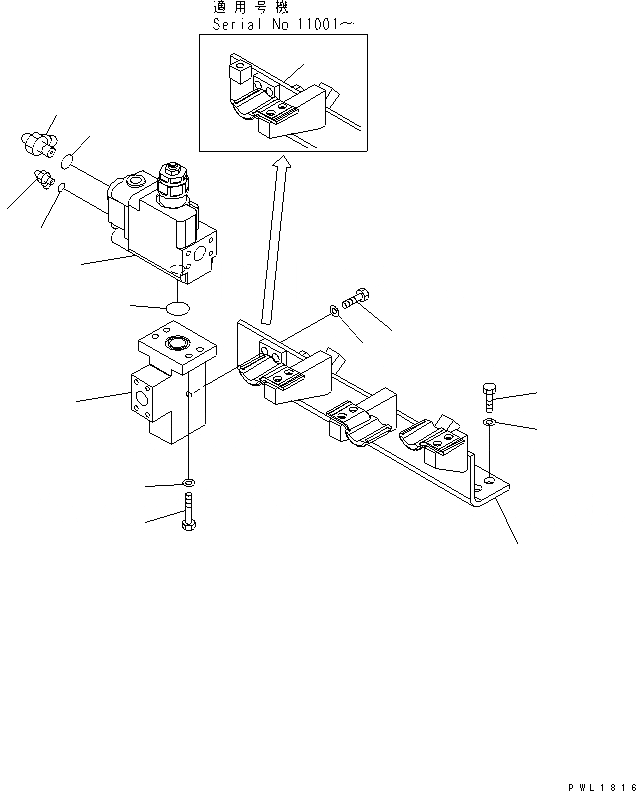 適用号機
Serial No 11001~

PWL1816