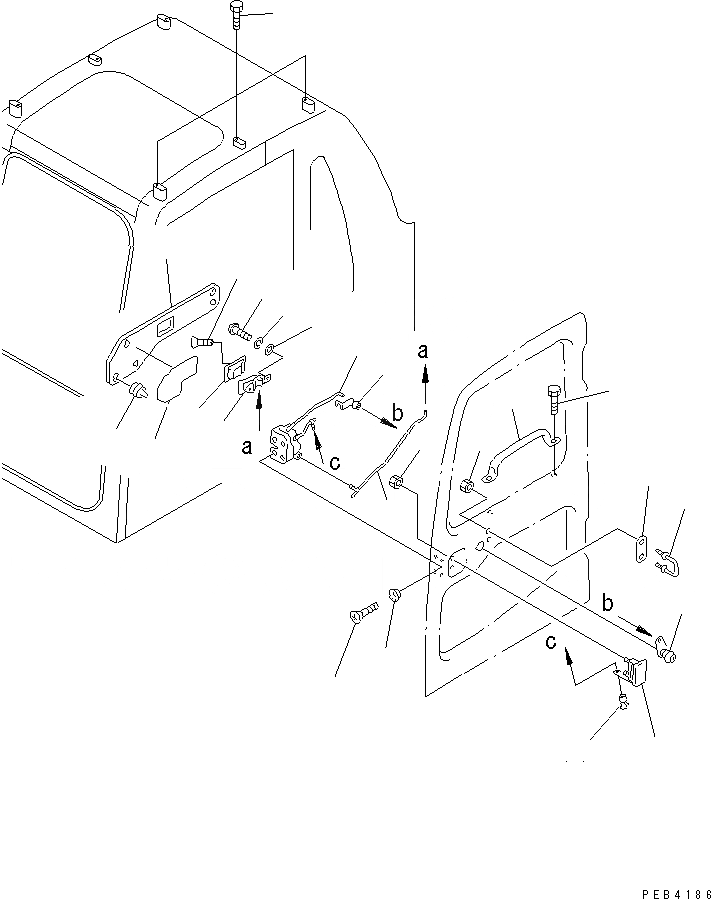 a
b
a
c
b
c
PEB4186