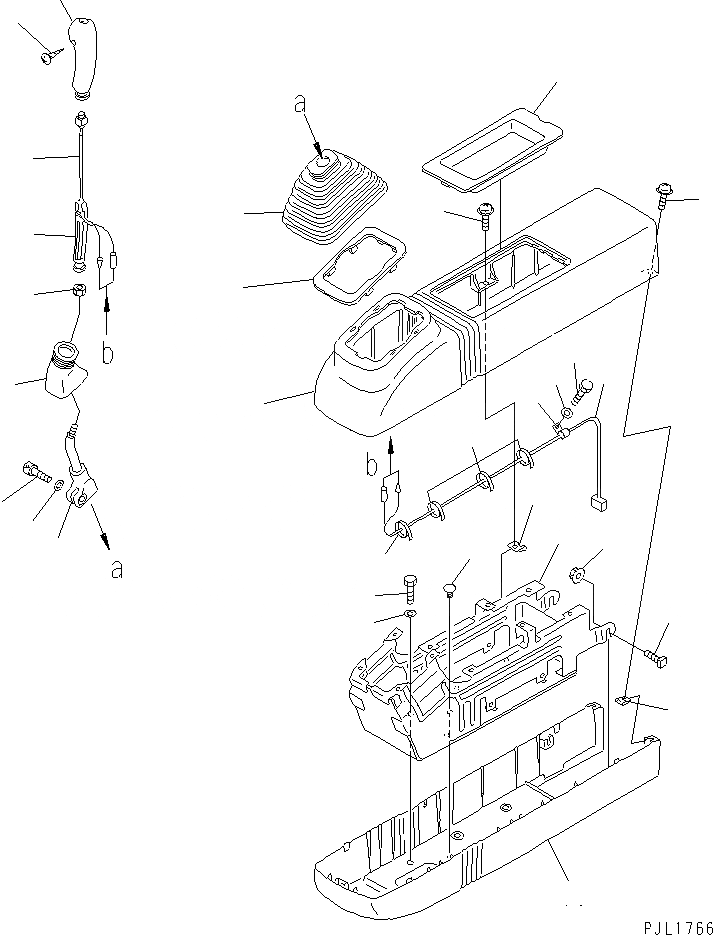 a
b
b
a
PJL1766