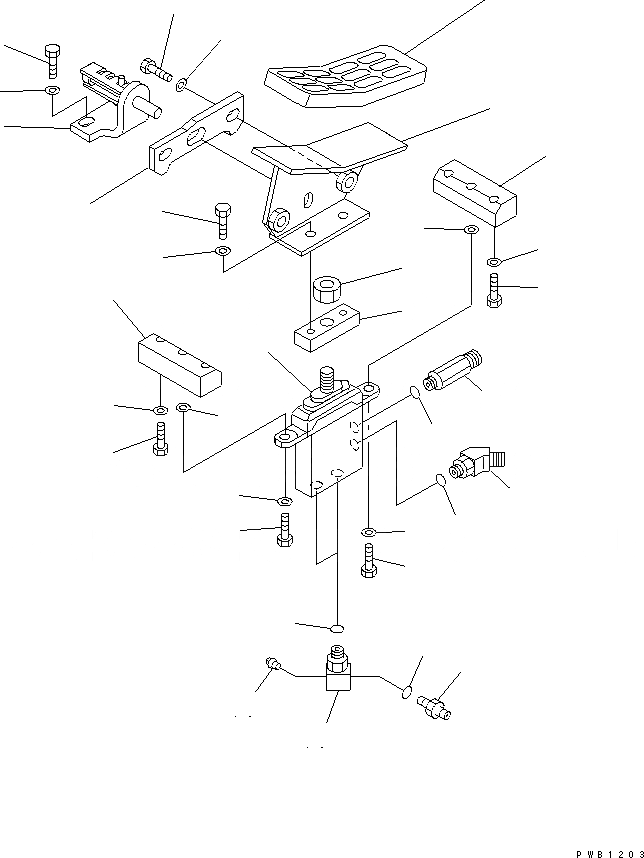 PWB1203