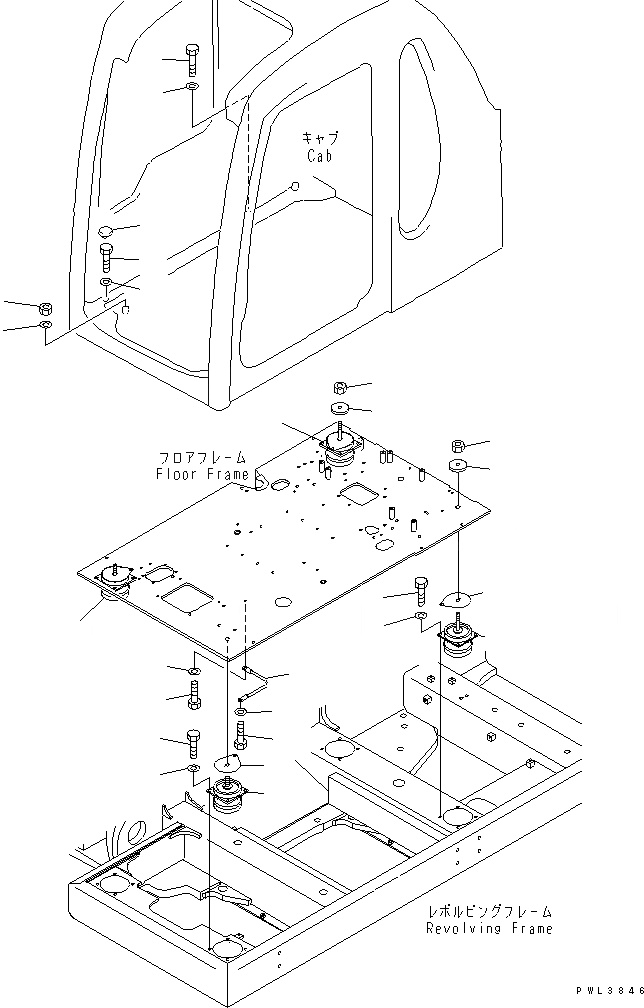 キャブ
Cab

フロアフレーム
Floor Frame

レボルビングフレーム
Revolving Frame

PWL3846