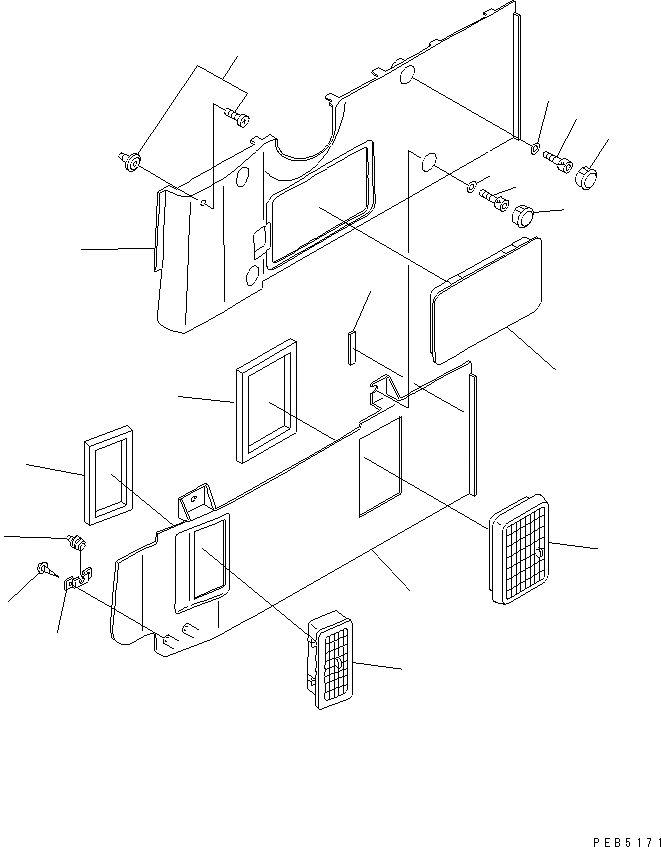 PEB5171