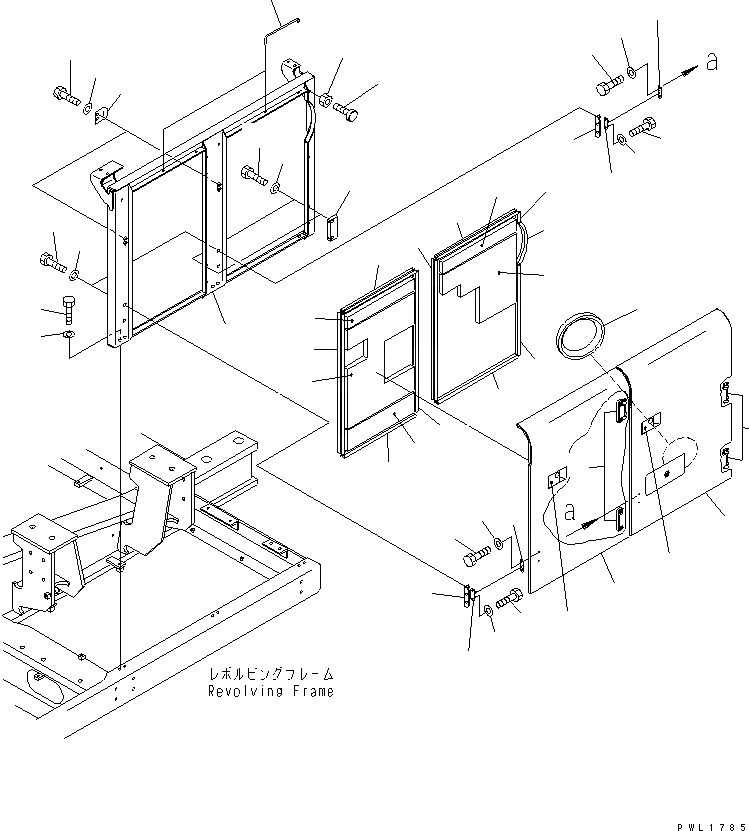 a

a

レボルビングフレーム
Revolving Frame

PWL1785