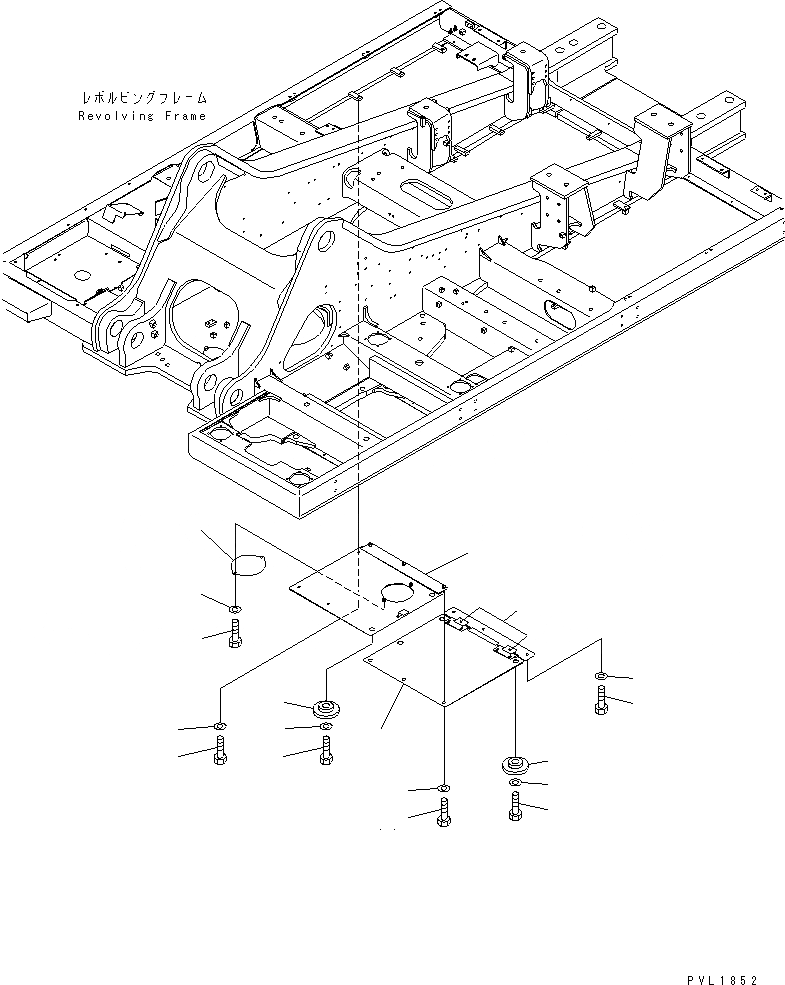 レボルビングフレーム
Revolving Frame

PVL1852