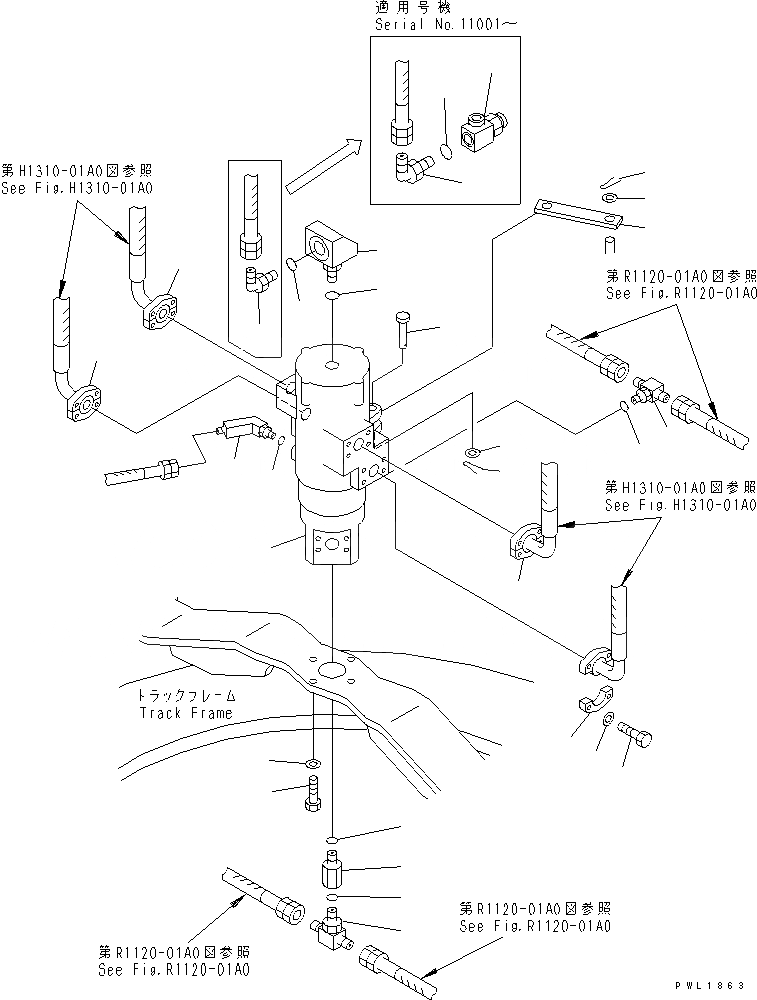 適用号機
Serial No.11001～

第H1310-01A0図参照
See Fig.H1310-01A0

第R1120-01A0図参照
See Fig.R1120-01A0

第H1310-01A0図参照
See Fig.H1310-01A0

トラックフレーム
Track Frame

第R1120-01A0図参照
See Fig.R1120-01A0

第R1120-01A0図参照
See Fig.R1120-01A0

PWL1863