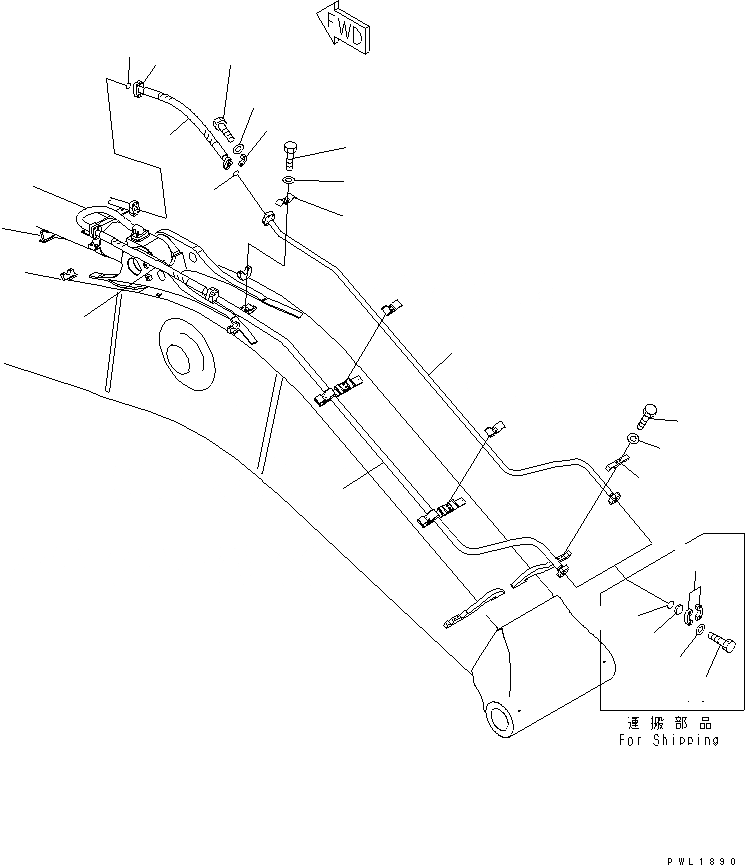 FWD

運搬部品
For Shipping

PWL1890