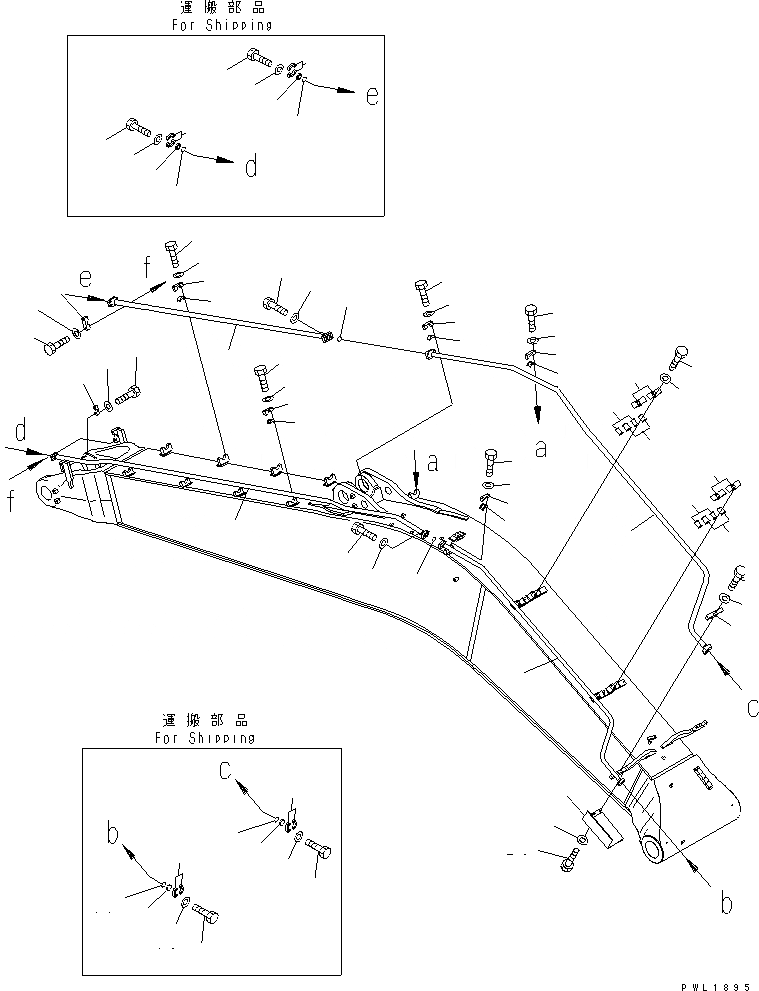 運搬部品
For Shipping

e

d

e

f

d

f

a

a

c

運搬部品
For Shipping

C

b

b

PWL1895