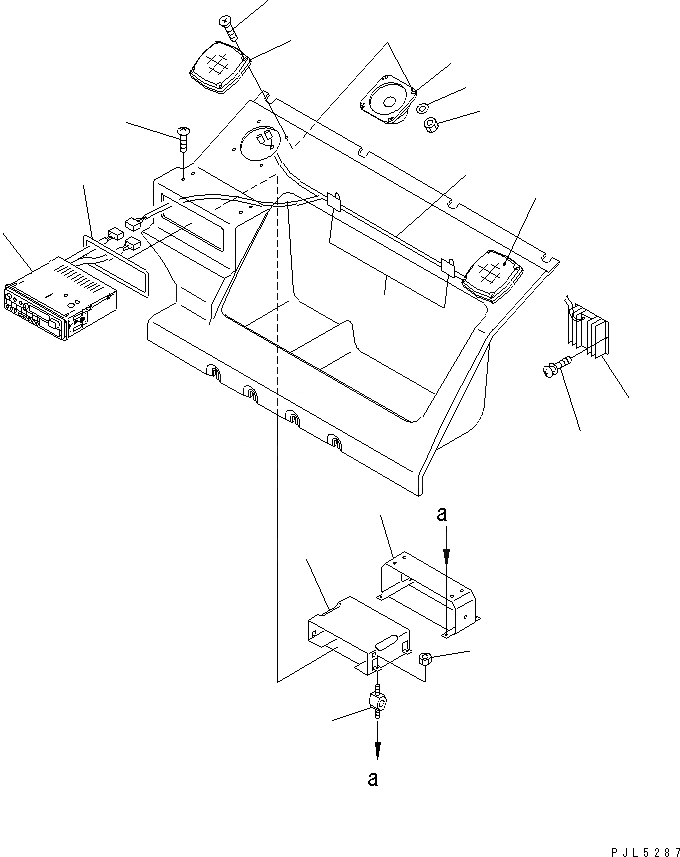 a

a

PJL5287