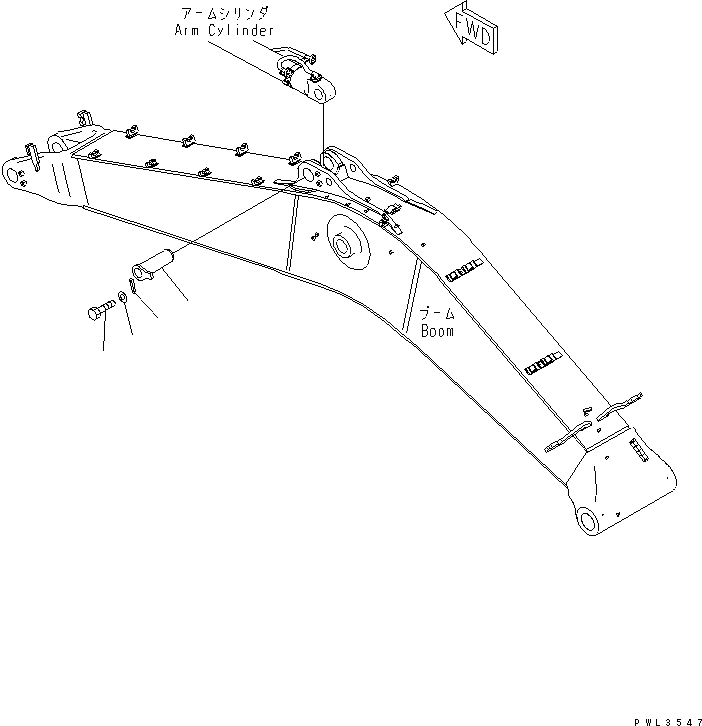 アームシリンダ
Arm Cylinder

FWD

ブーム
Boom

PWL3547