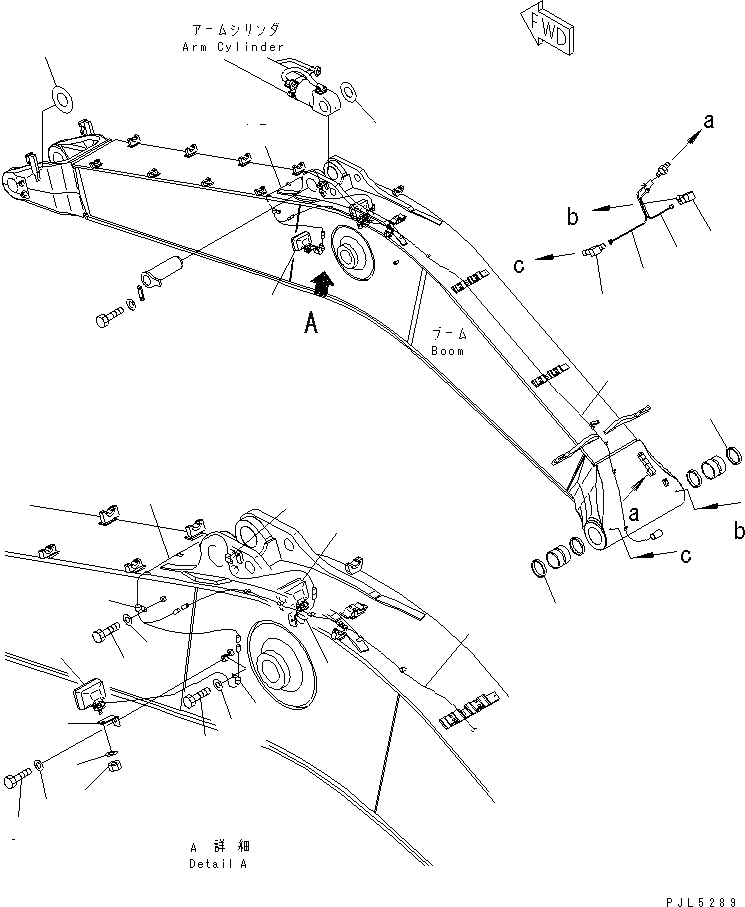 アームシリンダ
Arm Cylinder

FWD

a
b
c

A

ブーム
Boom

a
b
c

A 詳細
Detail A

PJL5289