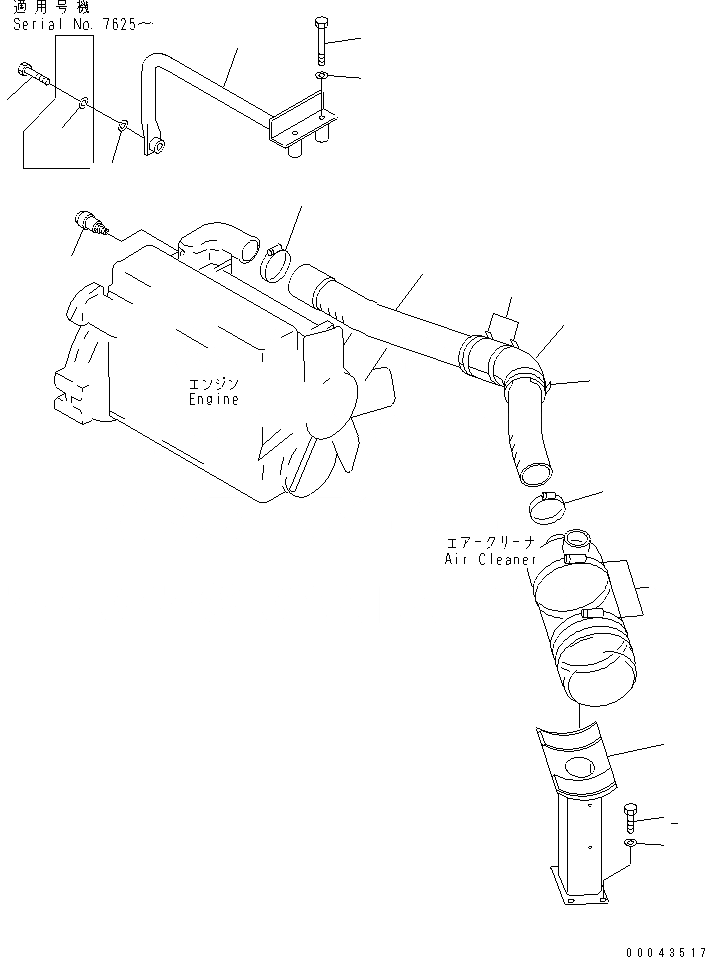 適用号機
Serial No. 7625～

エンジン
Engine

エアークリーナ
Air Cleaner

00043517