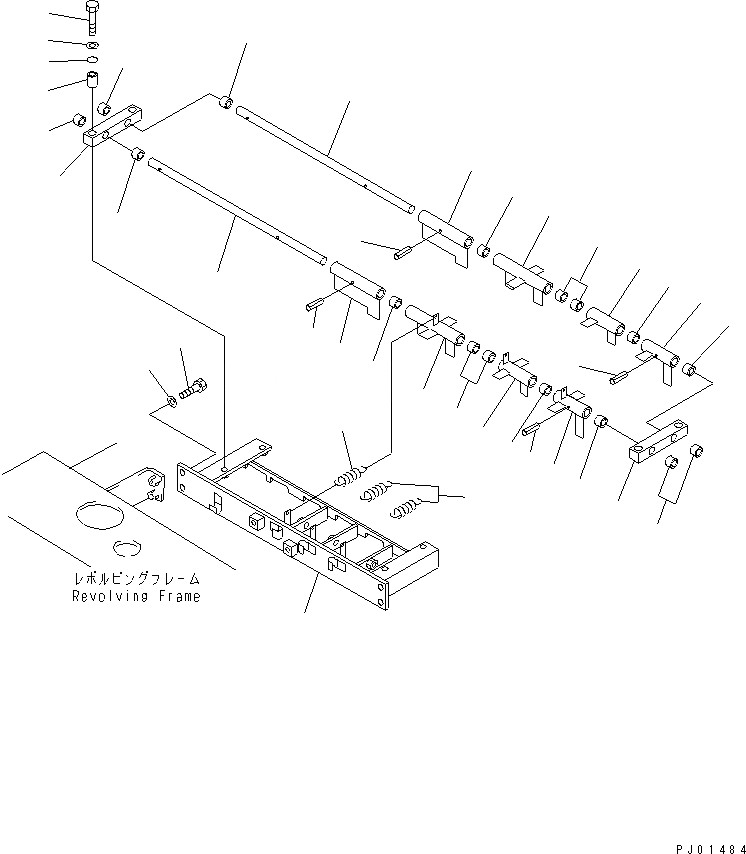 レボルビングフレーム
Revolving Frame

PJ01484