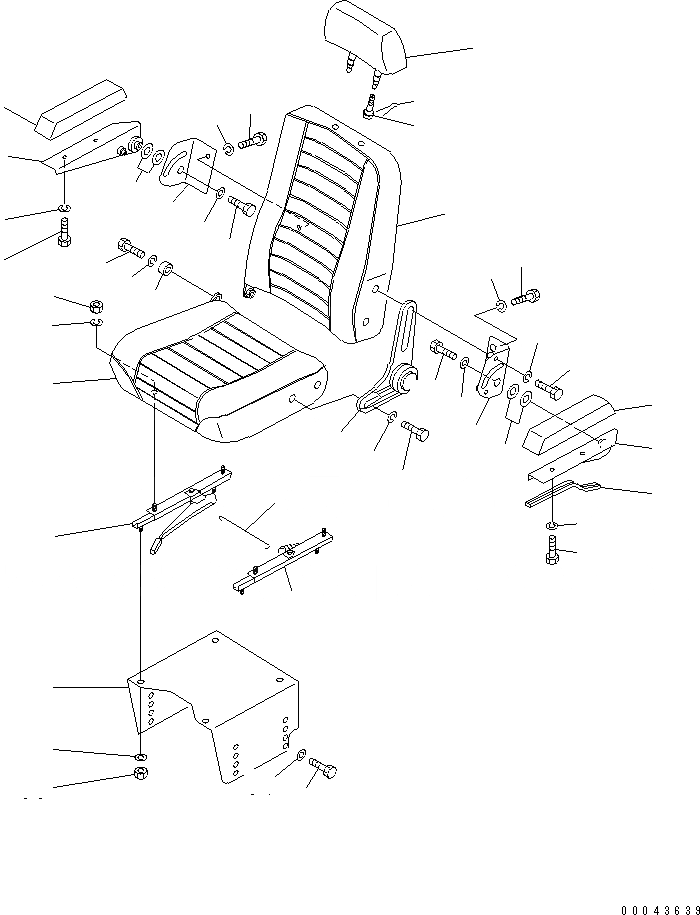 00043639