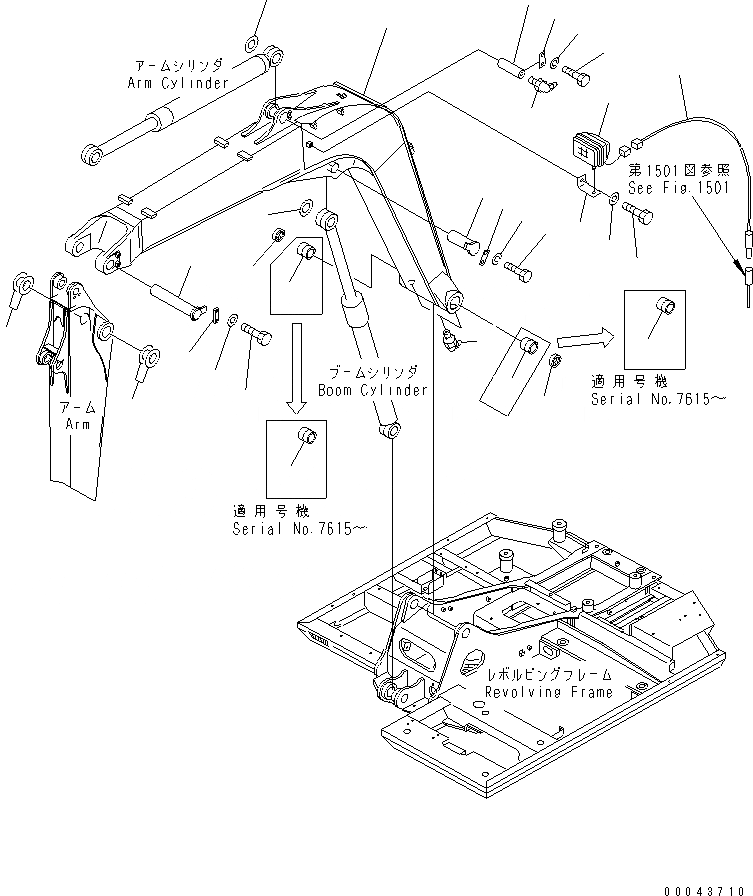 アームシリンダ
Arm Cylinder

第1501図参照
See Fig.1501

アーム
Arm

ブームシリンダ
Boom Cylinder

適用号機
Serial No.7615~

適用号機
Serial No.7615~

レボルビングフレーム
Revolving Frame

00043710