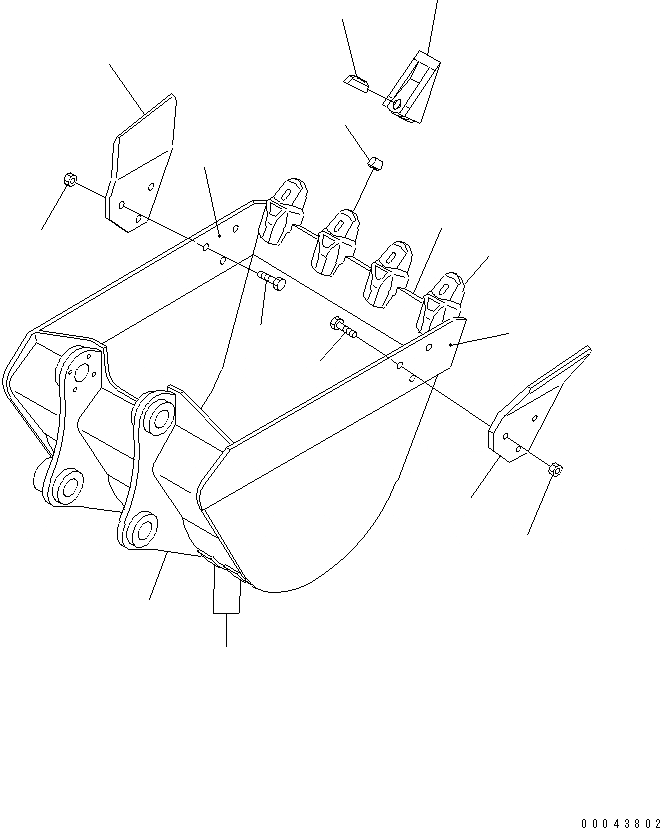 00043802