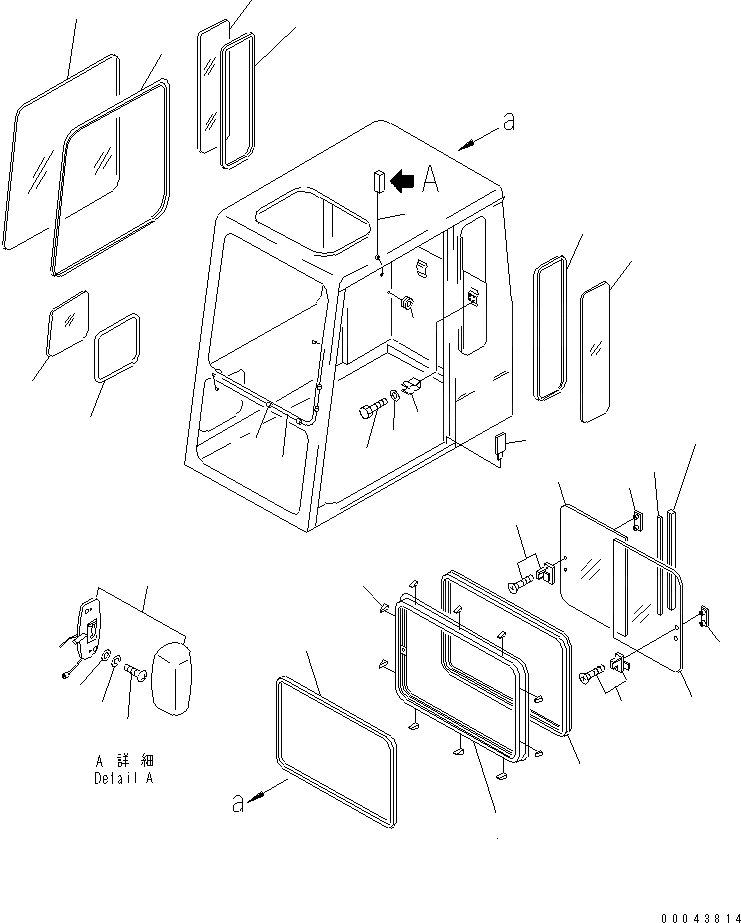 a

A

A 詳細
Detail A

a

00043814