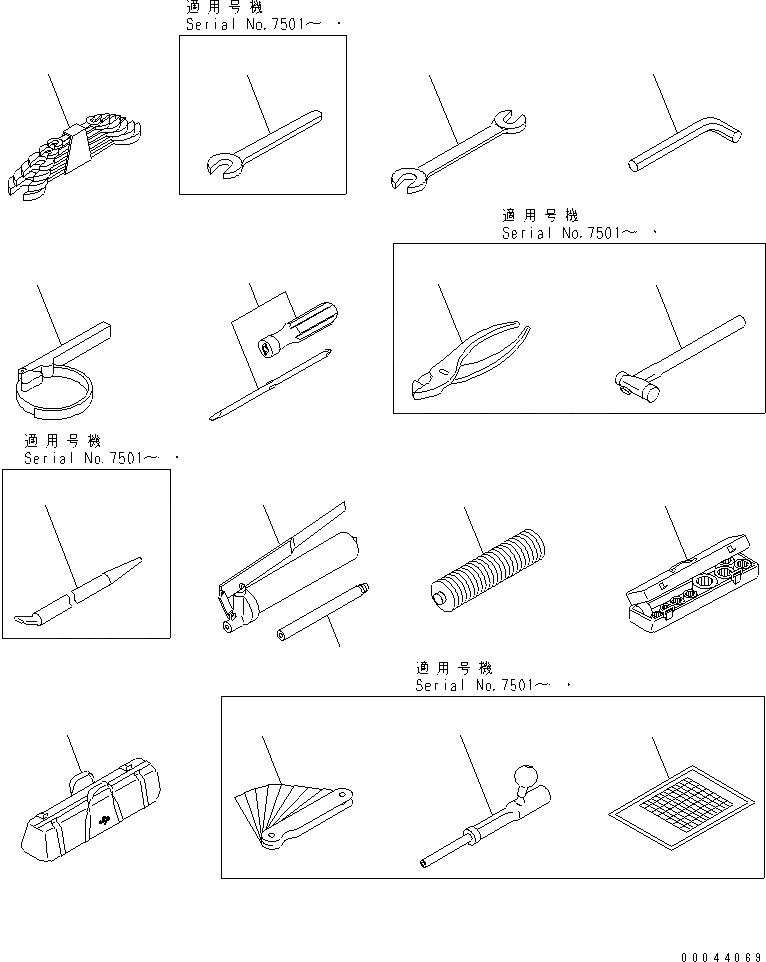 適用号機
Serial No.7501～ ・

適用号機
Serial No.7501～ ・

適用号機
Serial No.7501～ ・

適用号機
Serial No.7501～ ・

00044069