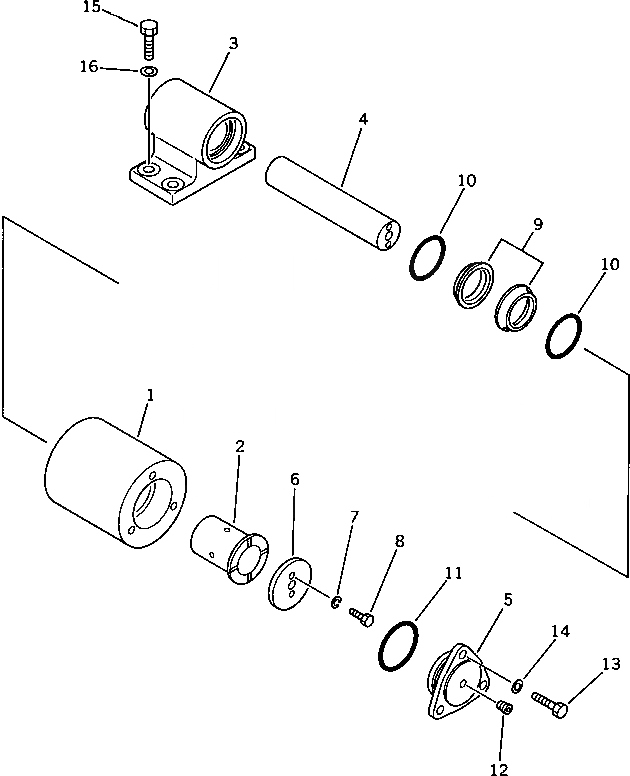 15
16
3
4
10
9
10
1
2
6
7
8
11
5
14
13
12