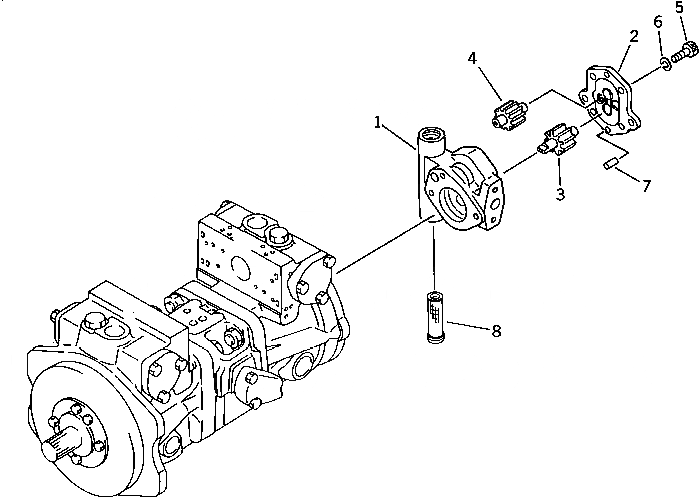 5
6
2
4
1
3
7
8