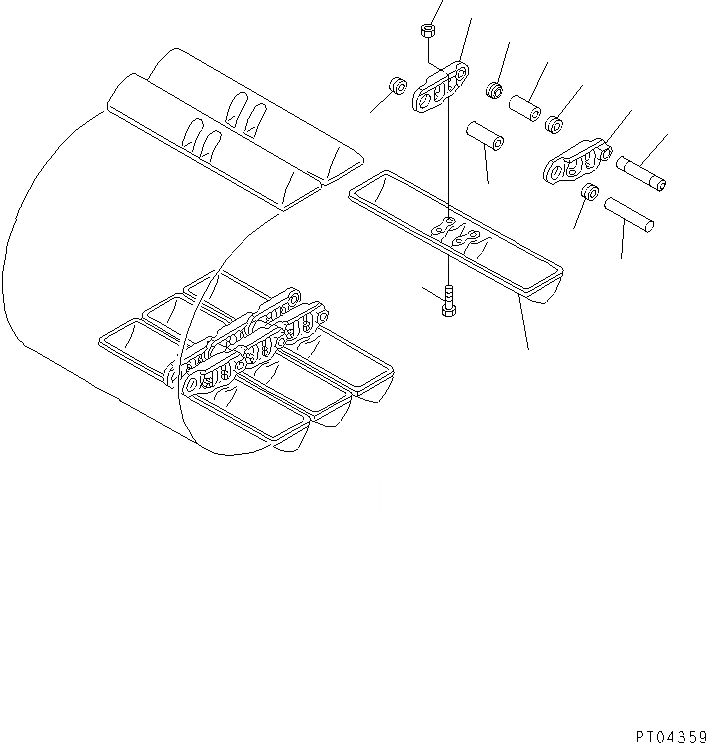 PT04359