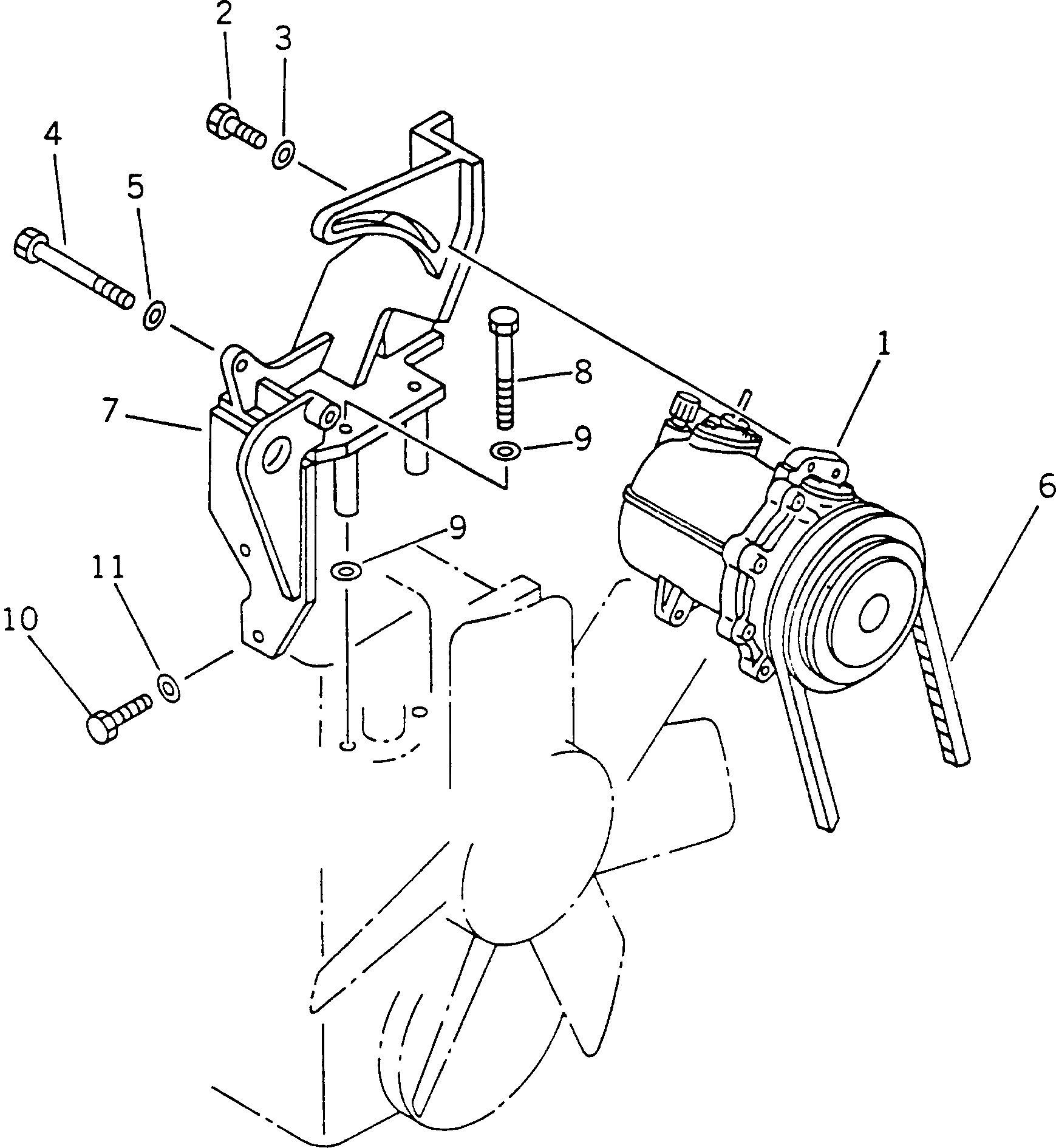 2
3
4
5
1
8
7
9
6
9
11
10