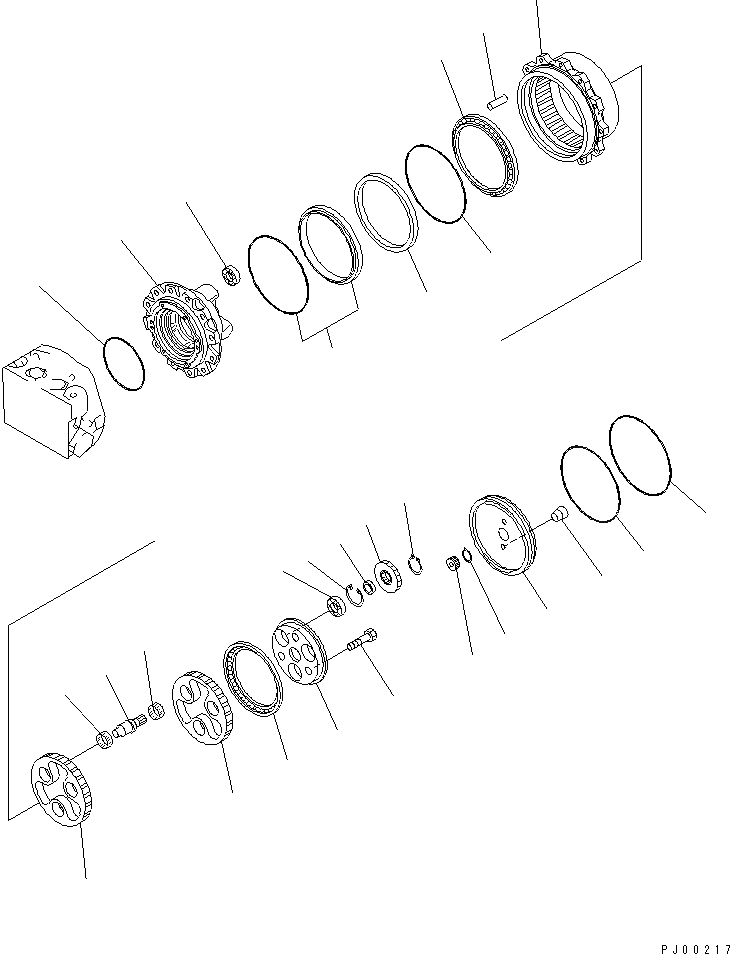 PJ00217