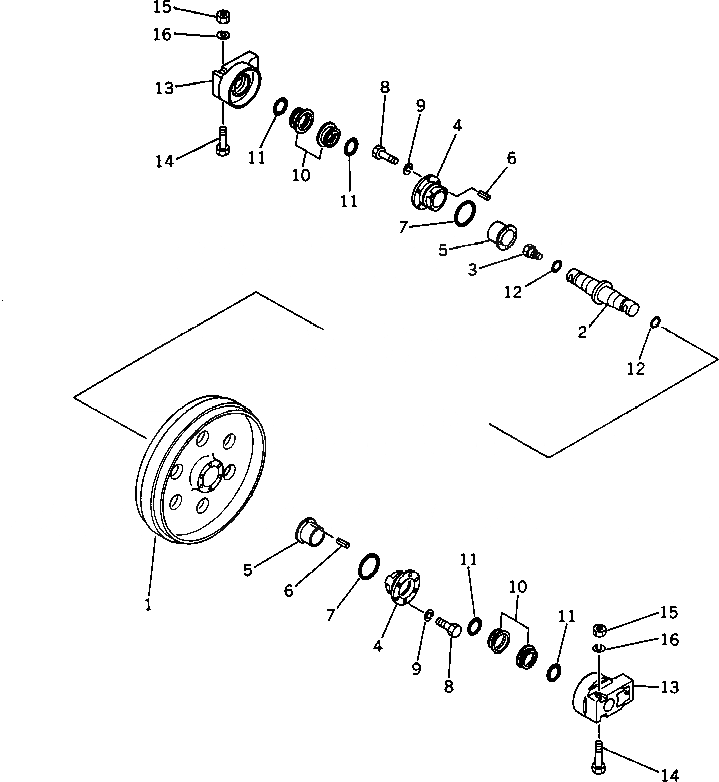 15
16
13
14
11
10
11
8
9
4
6
7
5
3
12
2
12
1
5
6
7
4
9
8
11
10
11
15
16
13
14