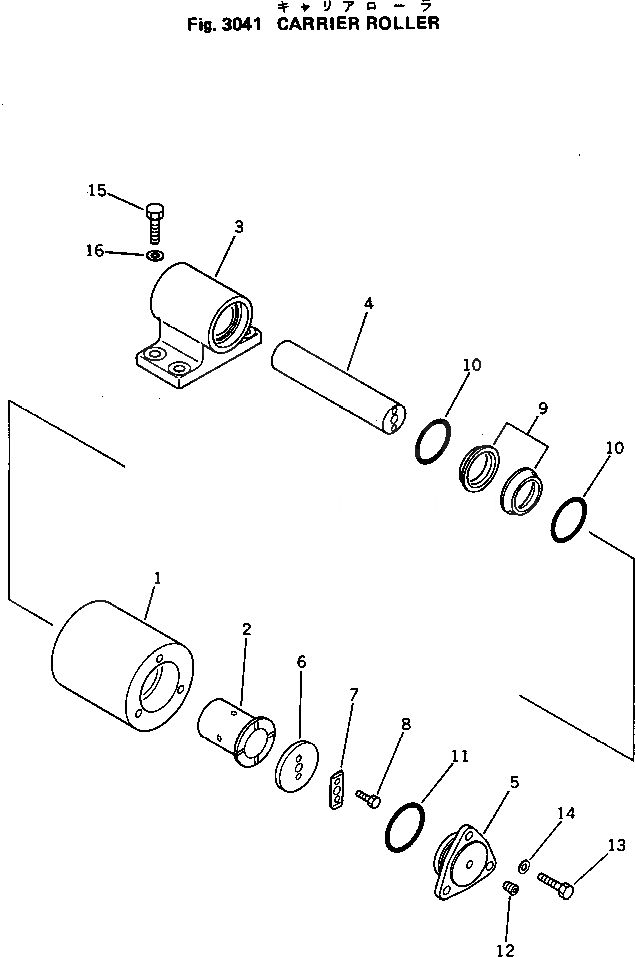 キャリアローラ
Fig. 3041 CARRIER ROLLER

15
16
3
4
10
9
10
1
2
6
7
8
11
5
14
13
12