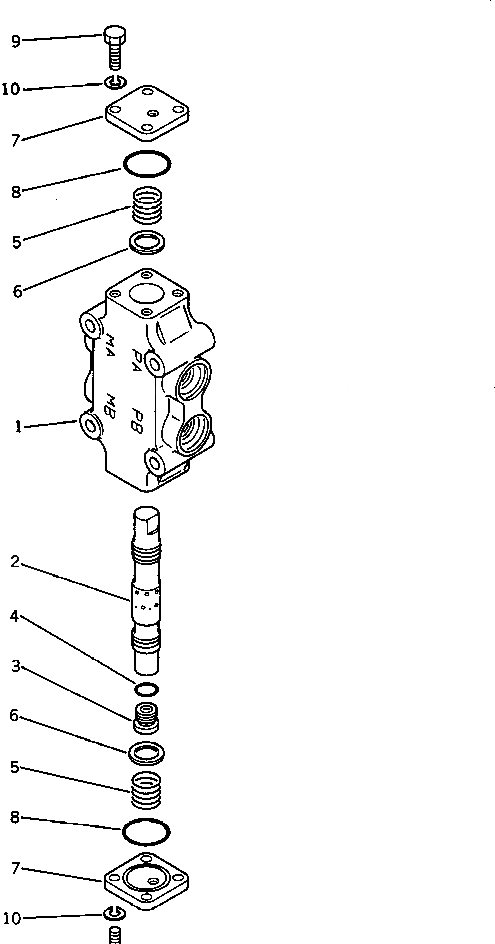 9
10
7
8
5
6
MA
PA
MB
PB
1
2
4
3
6
5
8
7
10