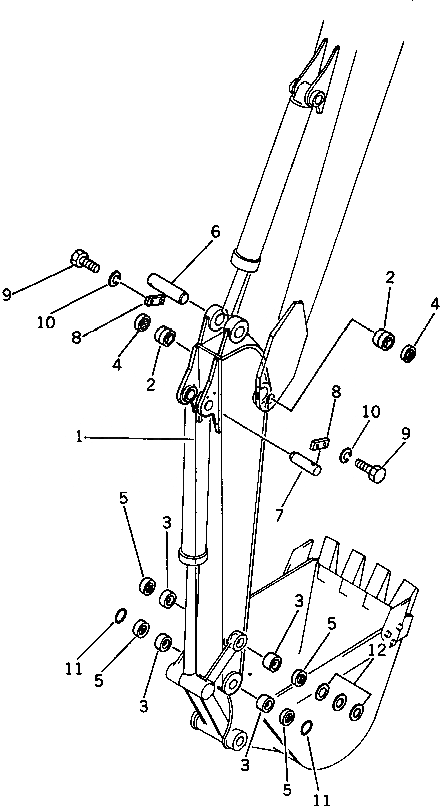 6
9
10
8
4
2
2
4
8
10
9
1
7
5
3
3
5
11
5
3
12
3
5
11