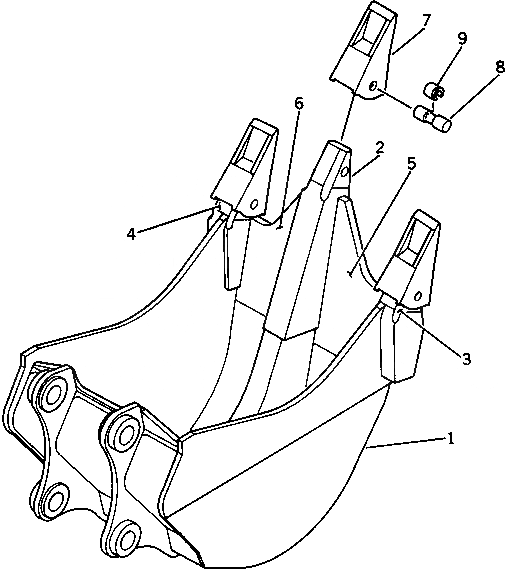 7
9
8
6
2
5
4
3
1