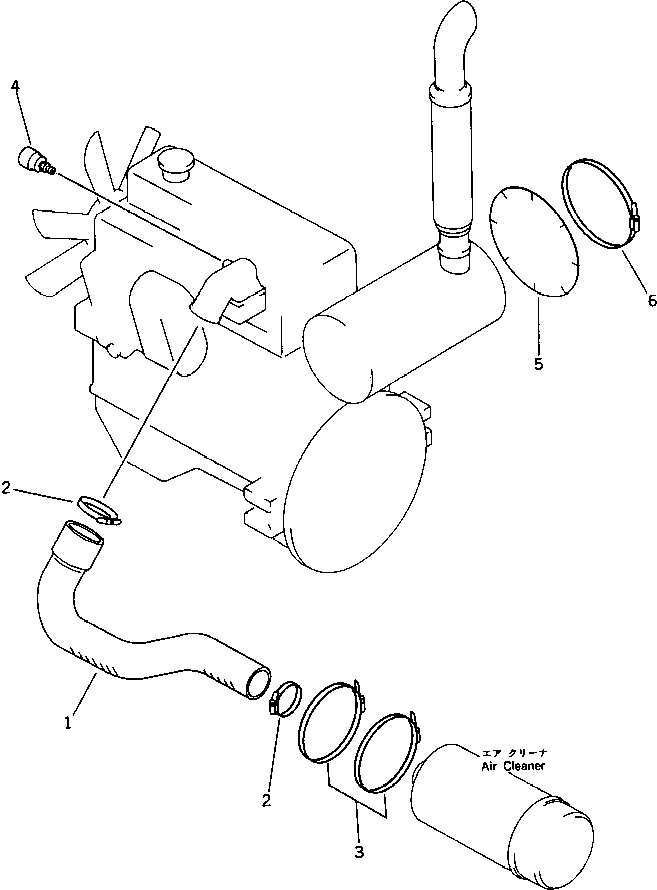 4

6

5

2

1

2

3

エア クリーナ
Air Cleaner